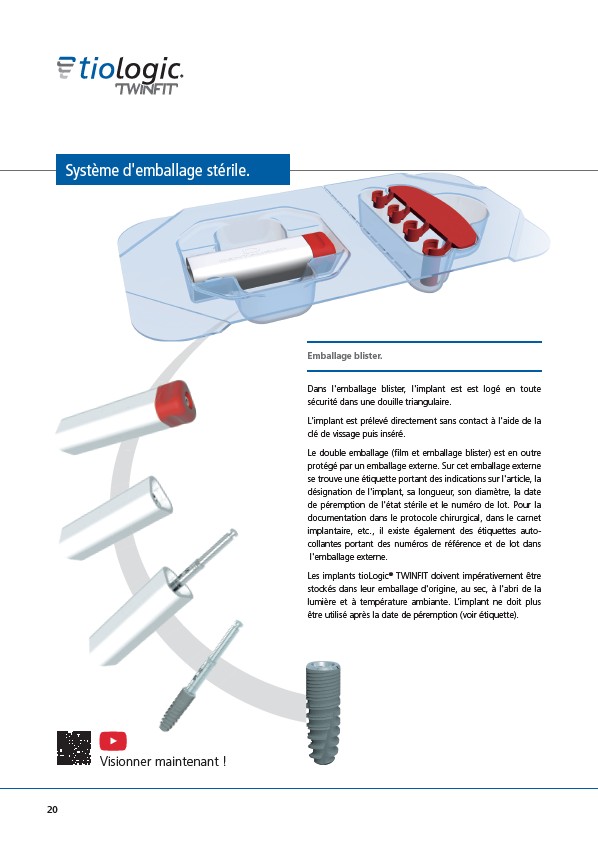 tiologic. TWINFIT

Système d'emballage stérile.

Emballage blister.

Dans l'emballage blister, l'implant est est logé en toute sécurité dans une douille triangulaire.

L'implant est prélevé directement sans contact à l'aide de la clé de vissage puis inséré.

Le double emballage (film et emballage blister) est en outre protégé par un emballage externe. Sur cet emballage externe se trouve une étiquette portant des indications sur l'article, la désignation de l'implant, sa longueur, son diamètre, la date de péremption de l'état stérile et le numéro de lot. Pour la documentation dans le protocole chirurgical, dans le carnet implantaire, etc., il existe également des étiquettes autocollantes portant des numéros de référence et de lot dans l'emballage externe.

Les implants tioLogic® TWINFIT doivent impérativement être stockés dans leur emballage d'origine, au sec, à l'abri de la lumière et à température ambiante. L'implant ne doit plus être utilisé après la date de péremption (voir étiquette).

Visionner maintenant !

20